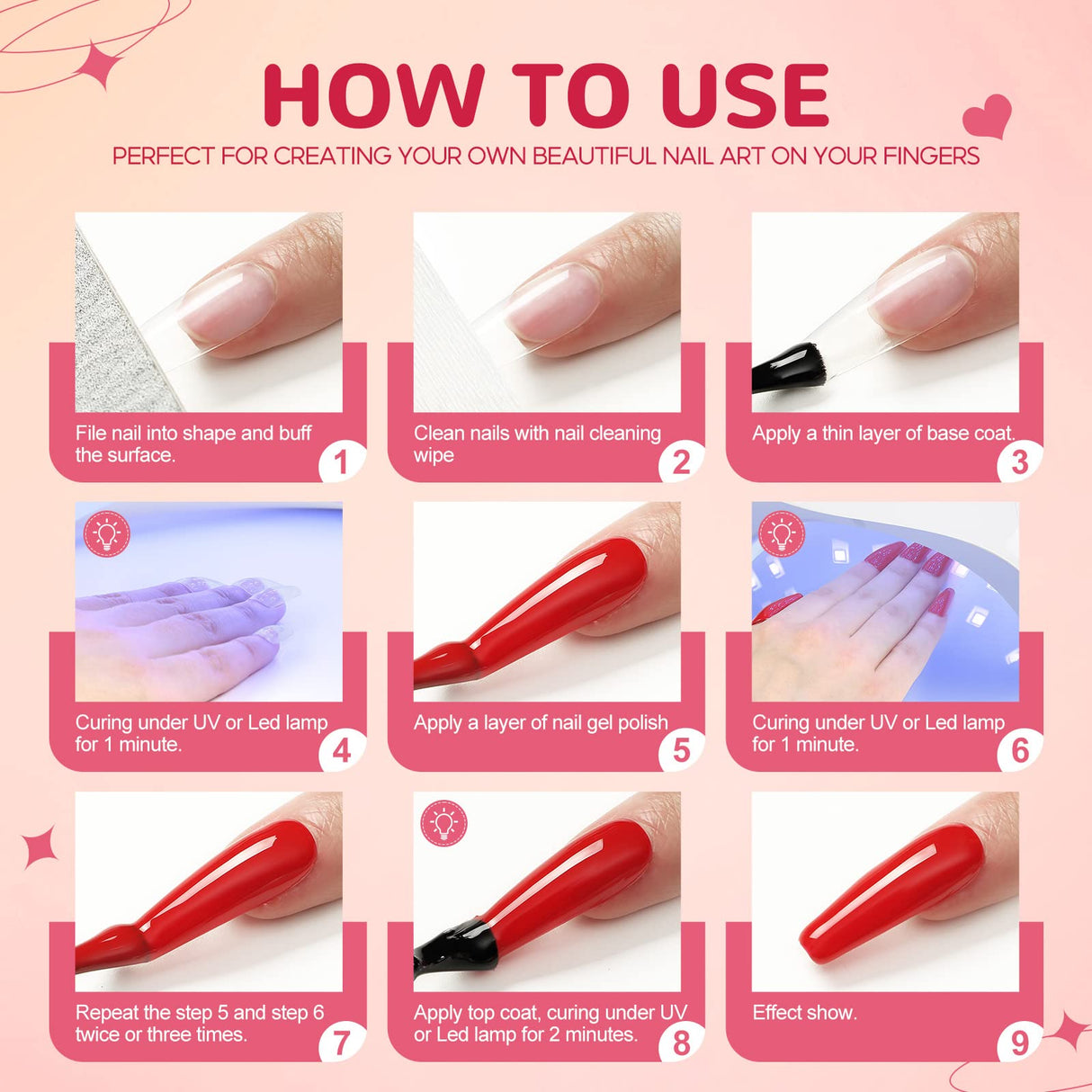 HOW TO USE

PERFECT FOR CREATING YOUR OWN BEAUTIFUL NAIL ART ON YOUR FINGERS

File nail into shape and buff the surface.
1

Clean nails with nail cleaning wipe
2

Apply a thin layer of base coat.
3

Curing under UV or Led lamp for 1 minute.
4

Apply a layer of nail gel polish
5

Curing under UV or Led lamp for 1 minute.
6

Repeat the step 5 and step 6 twice or three times.
7

Apply top coat, curing under UV or Led lamp for 2 minutes.
8

Effect show.
9