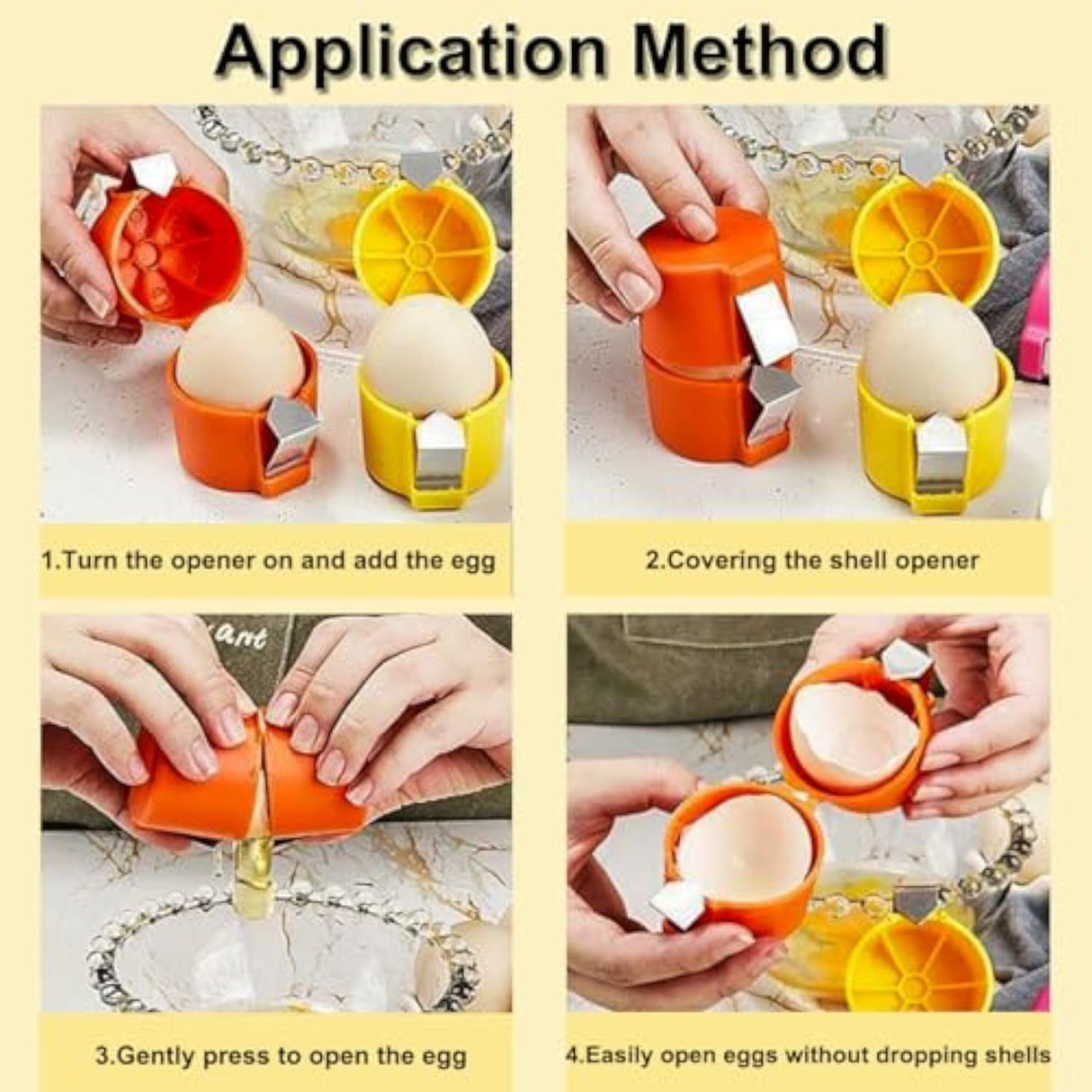 Application Method

1.Turn the opener on and add the egg

2.Covering the shell opener

3.Gently press to open the egg

4.Easily open eggs without dropping shells