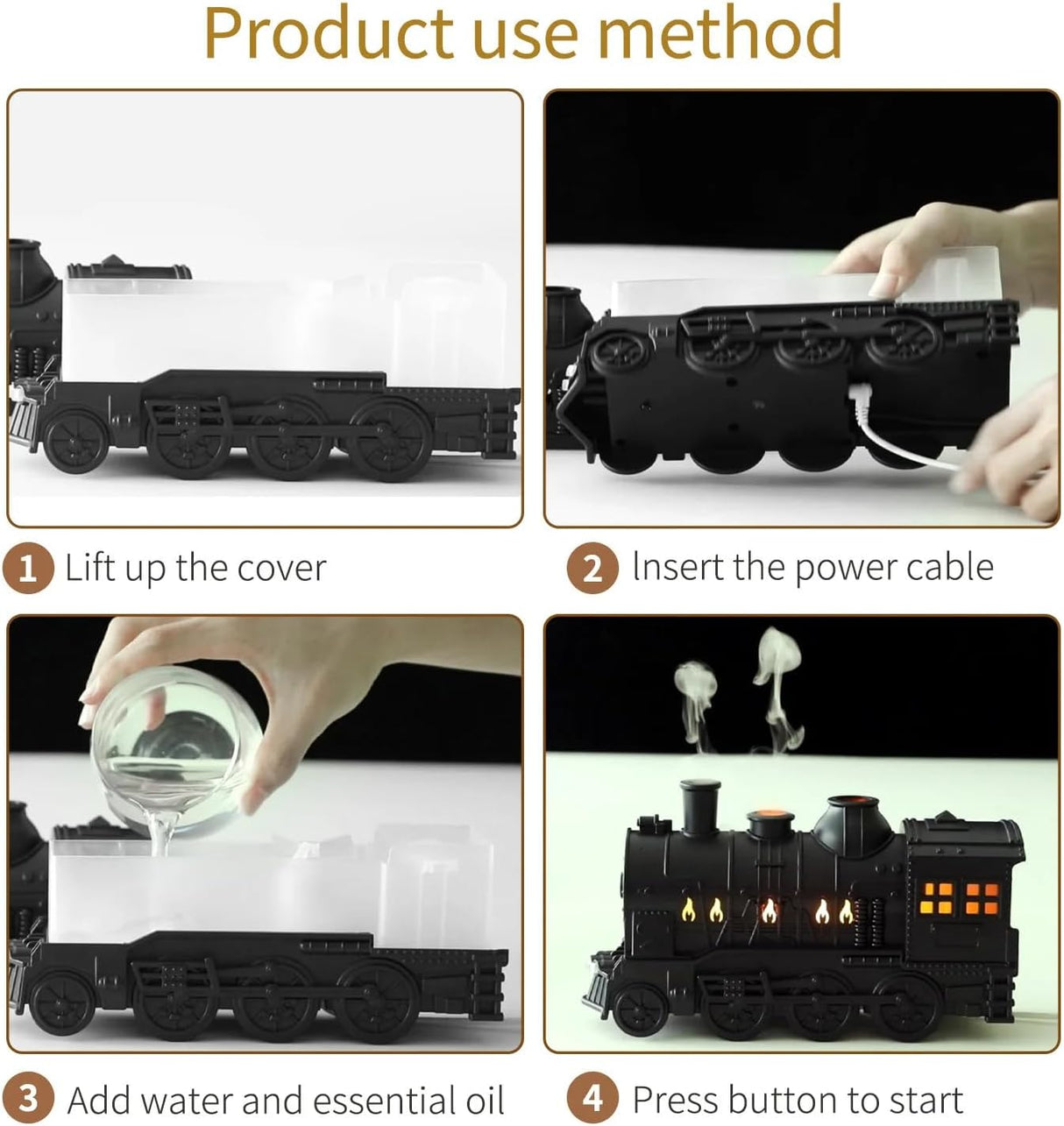 Product use method

1 Lift up the cover

2 Insert the power cable

3 Add water and essential oil

4 Press button to start