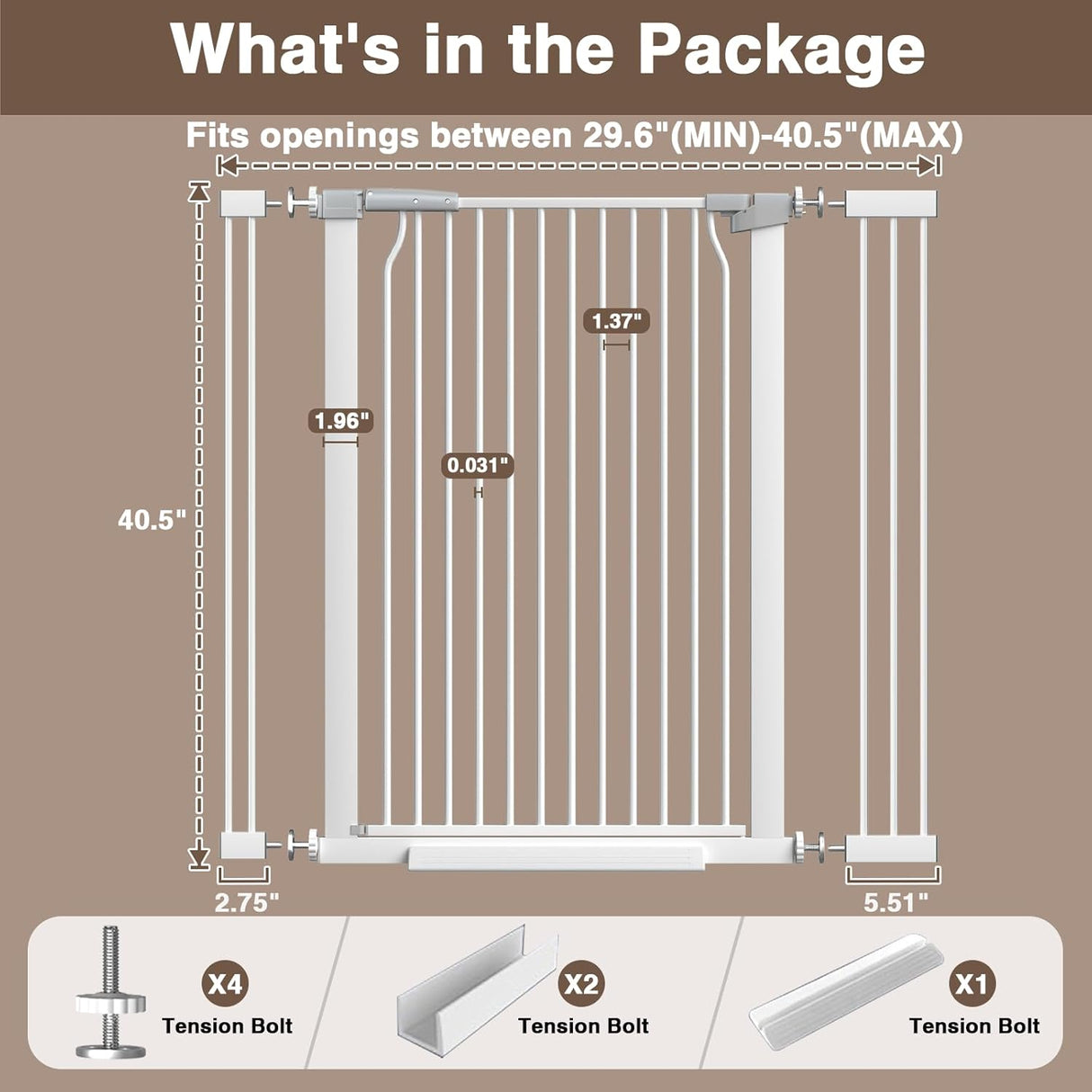 What's in the Package

Fits openings between 29.6"(MIN)-40.5"(MAX)

1.37"

1.96"

0.031"

40.5"

2.75"

5.51"

X4
Tension Bolt

X2
Tension Bolt

X1
Tension Bolt