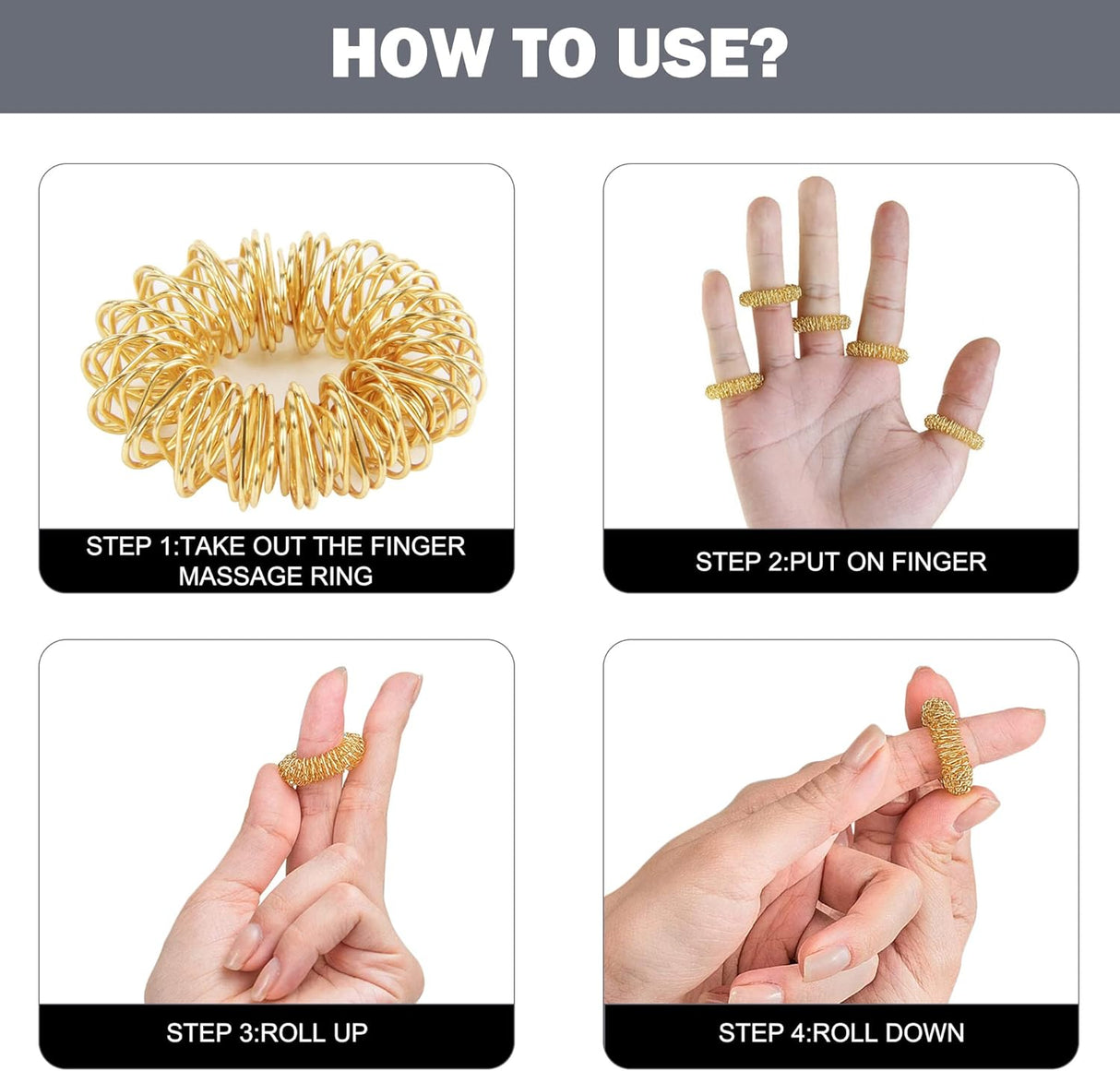 HOW TO USE?

STEP 1:TAKE OUT THE FINGER MASSAGE RING

STEP 2:PUT ON FINGER

STEP 3:ROLL UP

STEP 4:ROLL DOWN