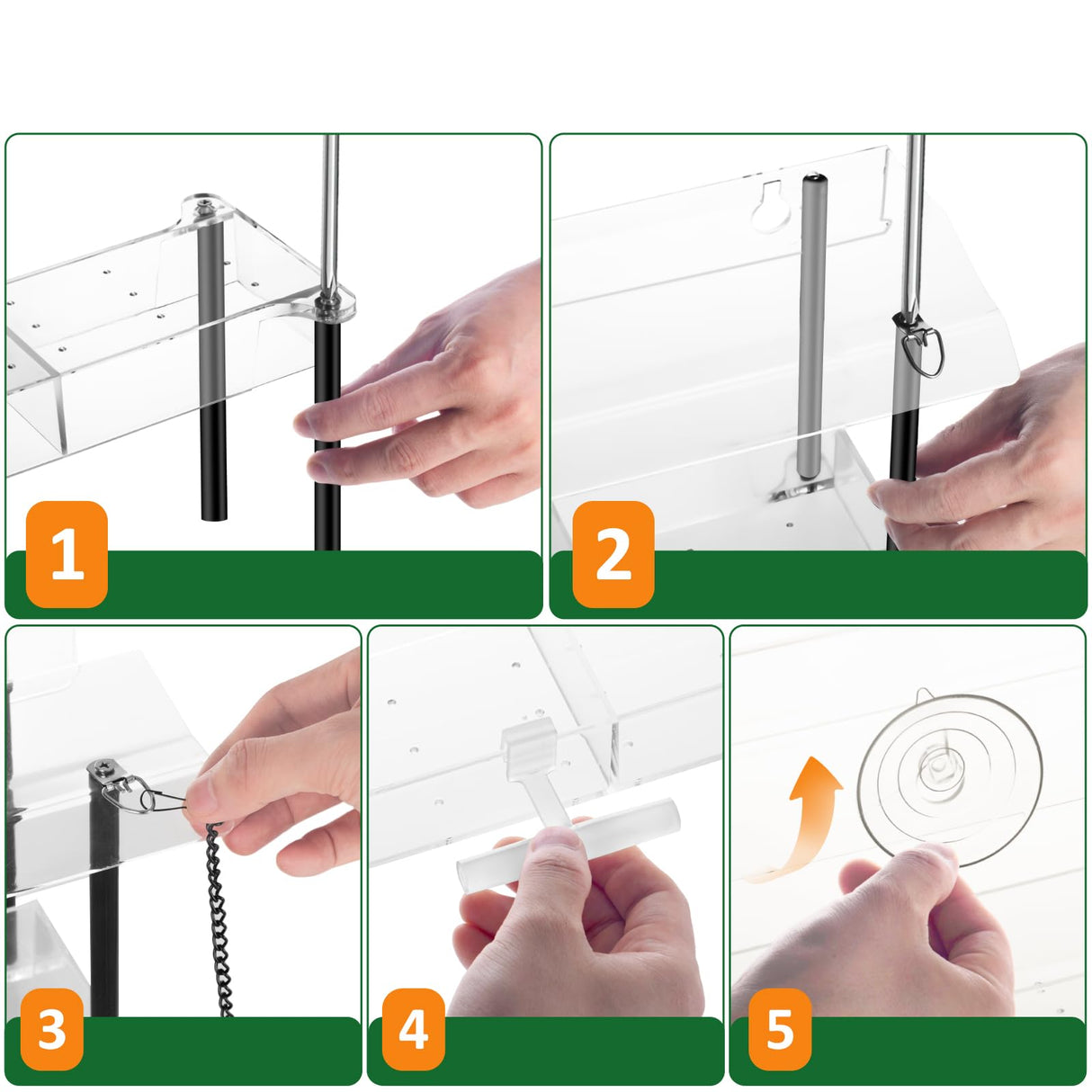 1

2

3

4

5