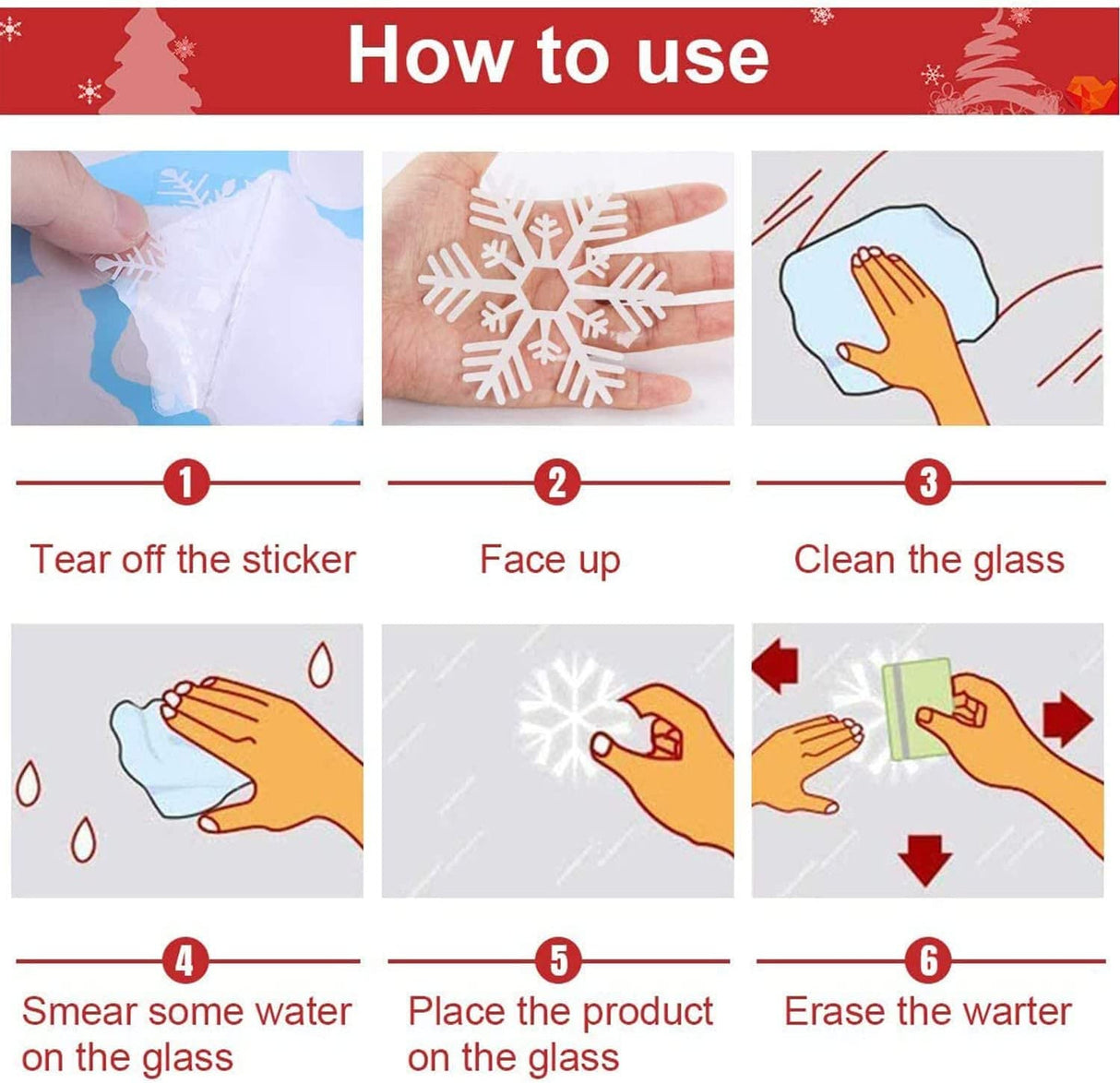 How to use

1
Tear off the sticker

2
Face up

3
Clean the glass

4
Smear some water on the glass

5
Place the product on the glass

6
Erase the warter