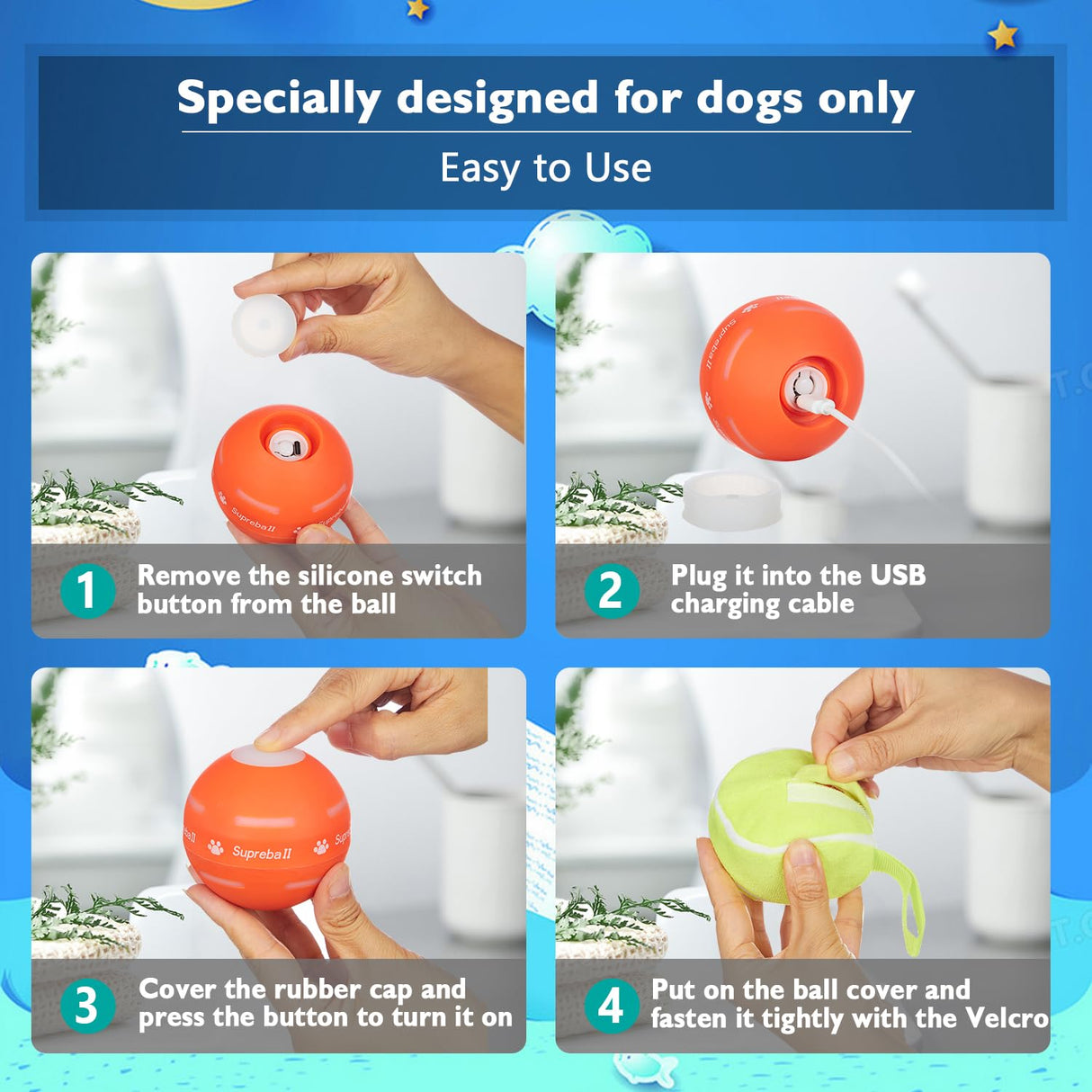 Specially designed for dogs only

Easy to Use

Supreball

1 Remove the silicone switch button from the ball

Supreball

2 Plug it into the USB charging cable

Supreball

3 Cover the rubber cap and press the button to turn it on

4 Put on the ball cover and fasten it tightly with the Velcro