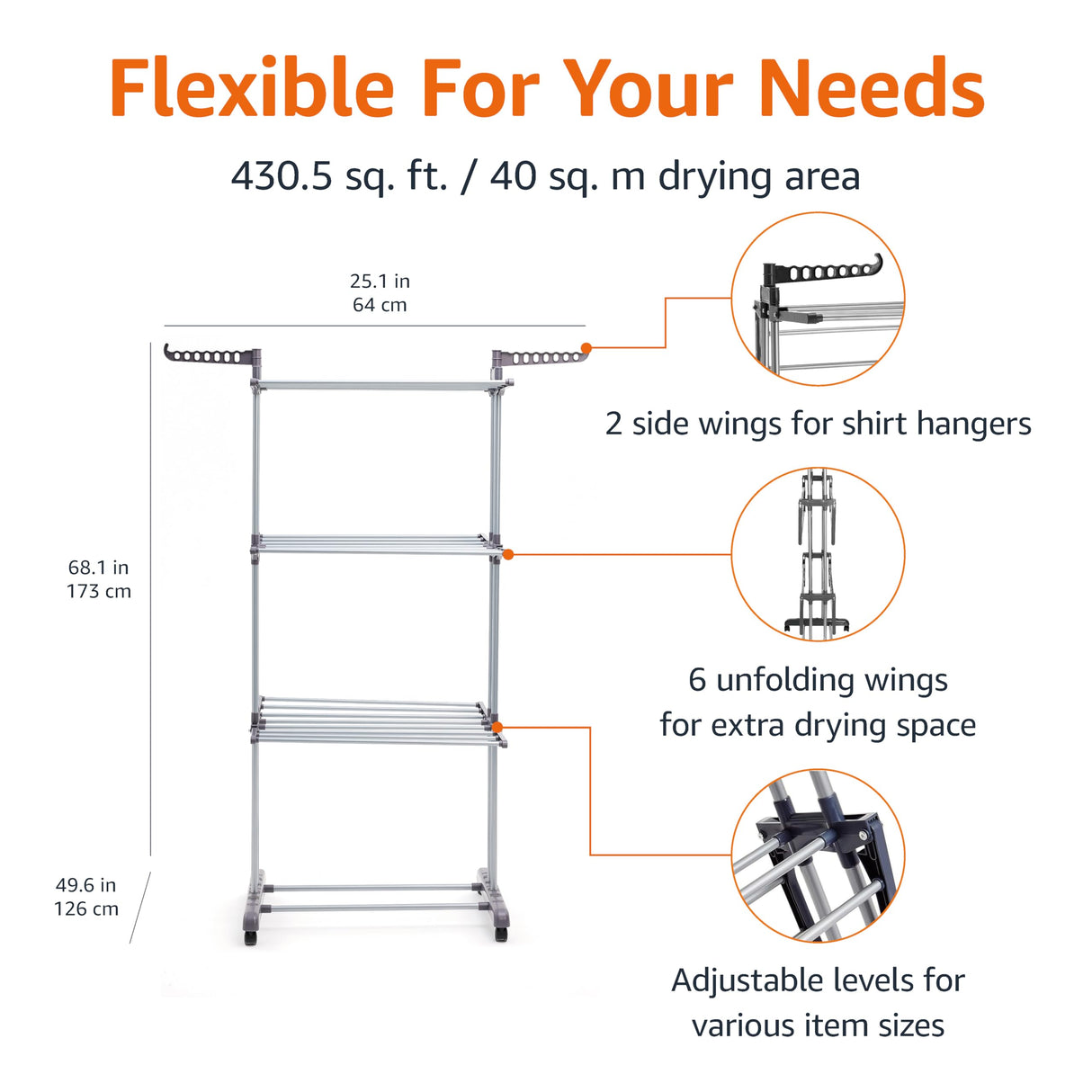 Flexible For Your Needs

430.5 sq. ft. / 40 sq. m drying area

25.1 in
64 cm

68.1 in
173 cm

49.6 in
126 cm

2 side wings for shirt hangers

6 unfolding wings
for extra drying space

Adjustable levels for
various item sizes