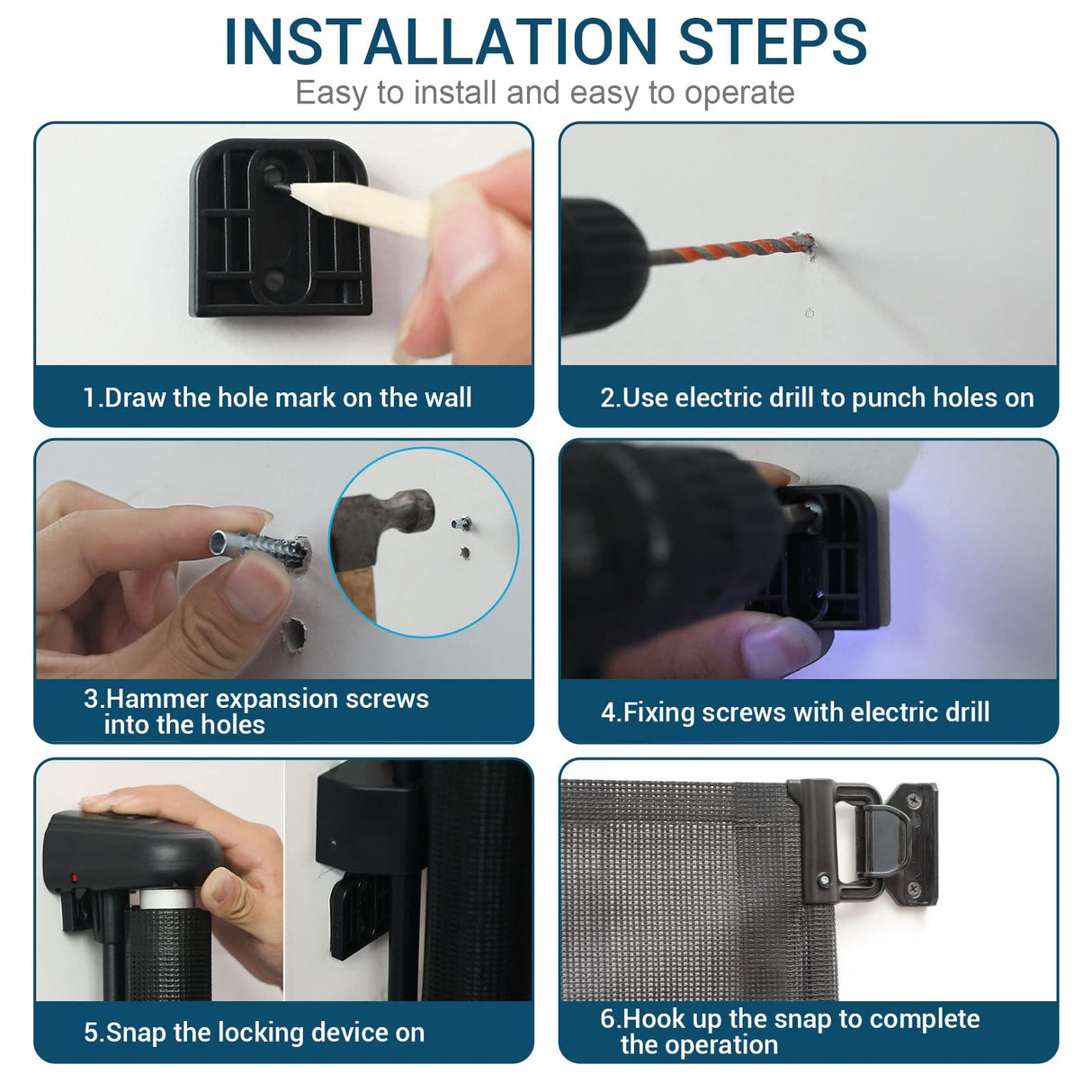 INSTALLATION STEPS
Easy to install and easy to operate

1.Draw the hole mark on the wall

2.Use electric drill to punch holes on

3.Hammer expansion screws into the holes

4.Fixing screws with electric drill

5.Snap the locking device on

6.Hook up the snap to complete the operation