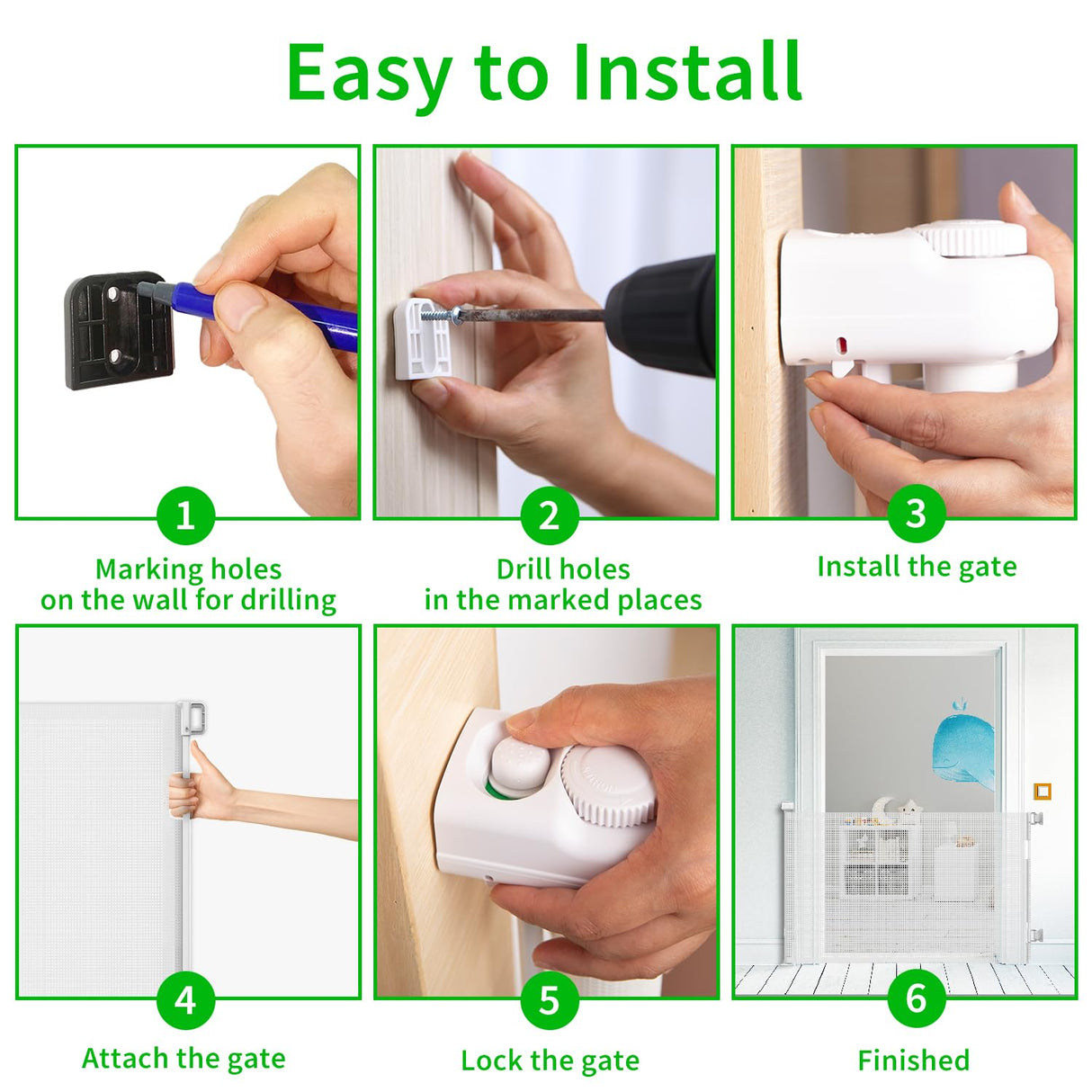 Easy to Install

1

Marking holes on the wall for drilling

2

Drill holes in the marked places

3

Install the gate

4

Attach the gate

5

Lock the gate

6

Finished