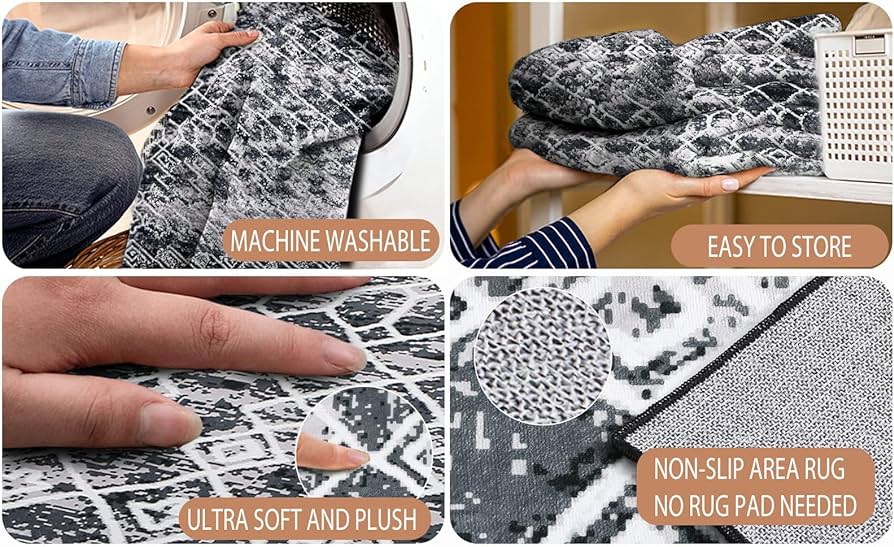 MACHINE WASHABLE

EASY TO STORE

ULTRA SOFT AND PLUSH

NON-SLIP AREA RUG
NO RUG PAD NEEDED