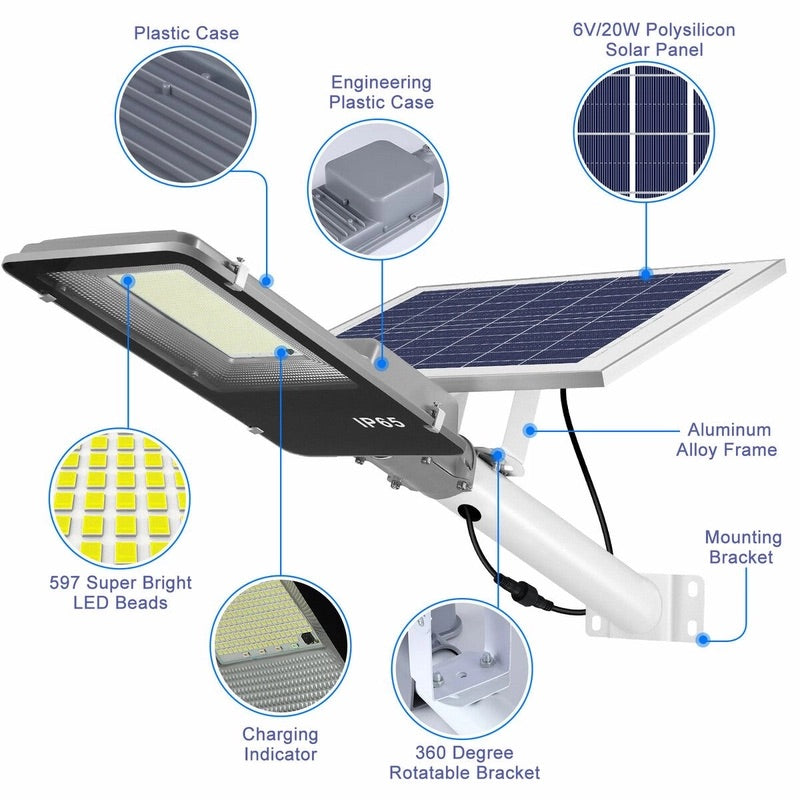 Plastic Case

Engineering Plastic Case

6V/20W Polysilicon Solar Panel

IP65

Aluminum Alloy Frame

Mounting Bracket

597 Super Bright LED Beads

Charging Indicator

360 Degree Rotatable Bracket