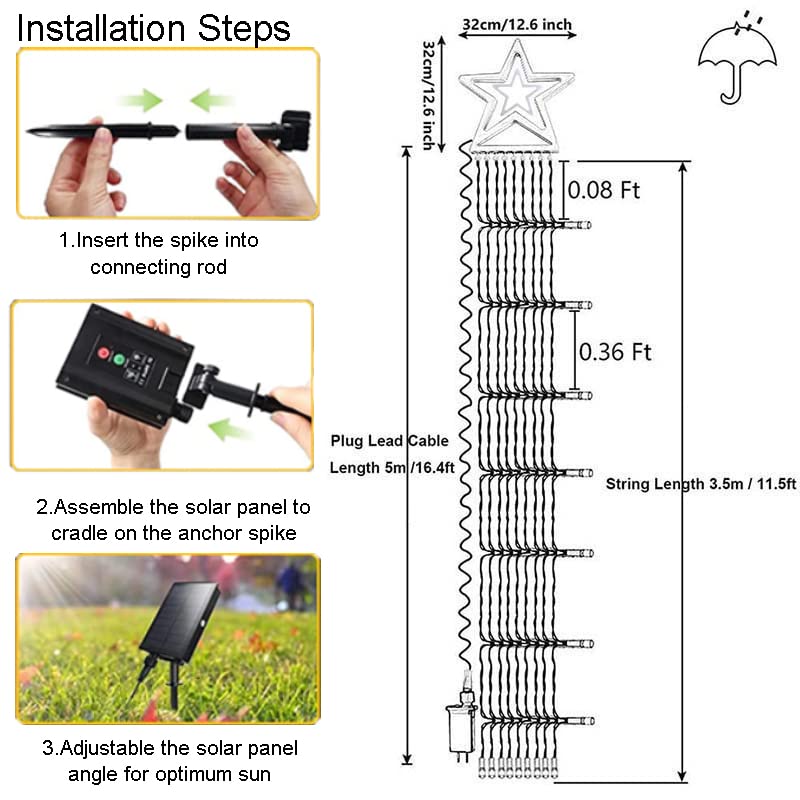 Installation Steps

1.Insert the spike into connecting rod

2.Assemble the solar panel to cradle on the anchor spike

3.Adjustable the solar panel angle for optimum sun

32cm/12.6 inch

32cm/12.6 inch

0.08 Ft

0.36 Ft

Plug Lead Cable Length 5m /16.4ft

String Length 3.5m / 11.5ft