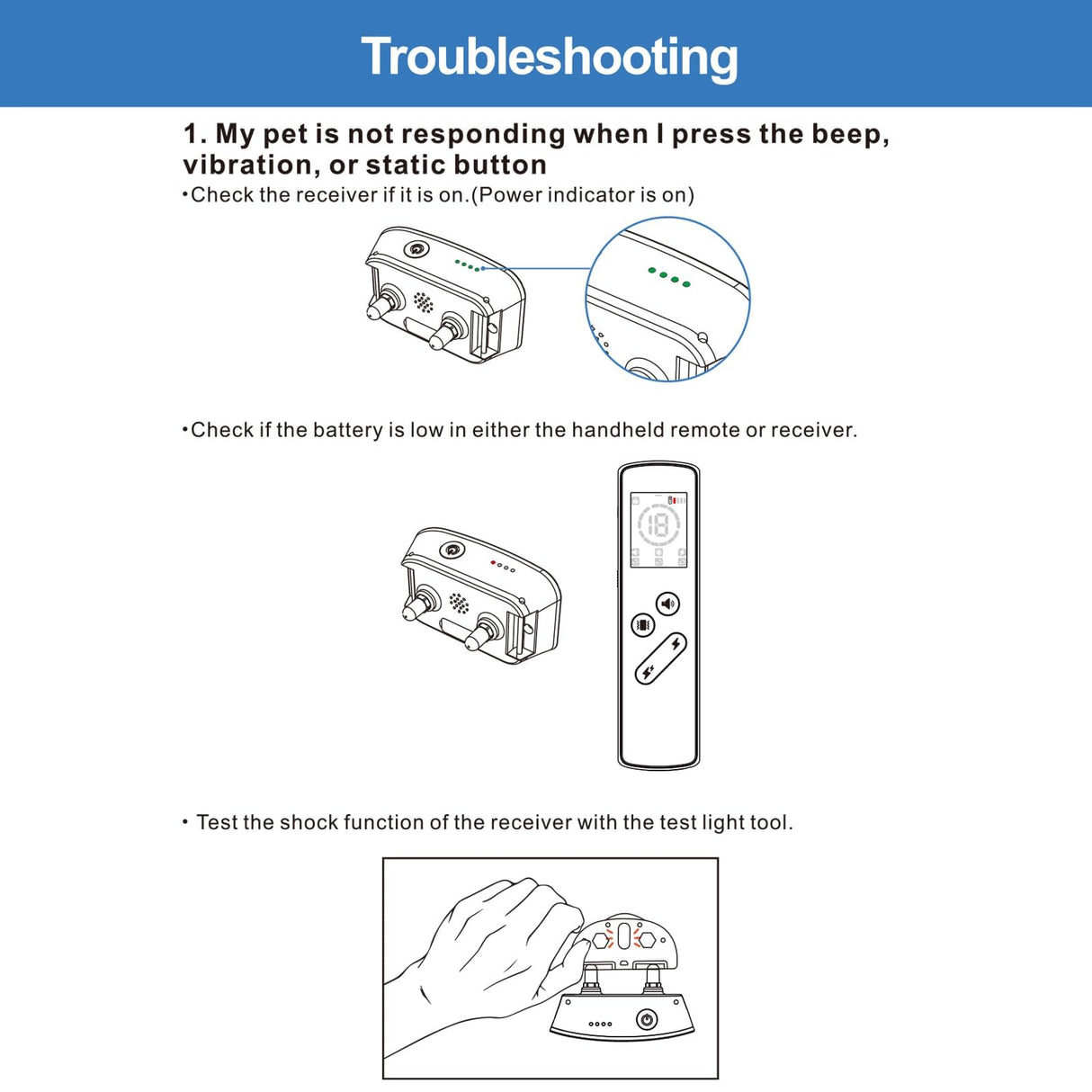 Troubleshooting

1. My pet is not responding when I press the beep, vibration, or static button

•Check the receiver if it is on.(Power indicator is on)

•Check if the battery is low in either the handheld remote or receiver.

18

• Test the shock function of the receiver with the test light tool.