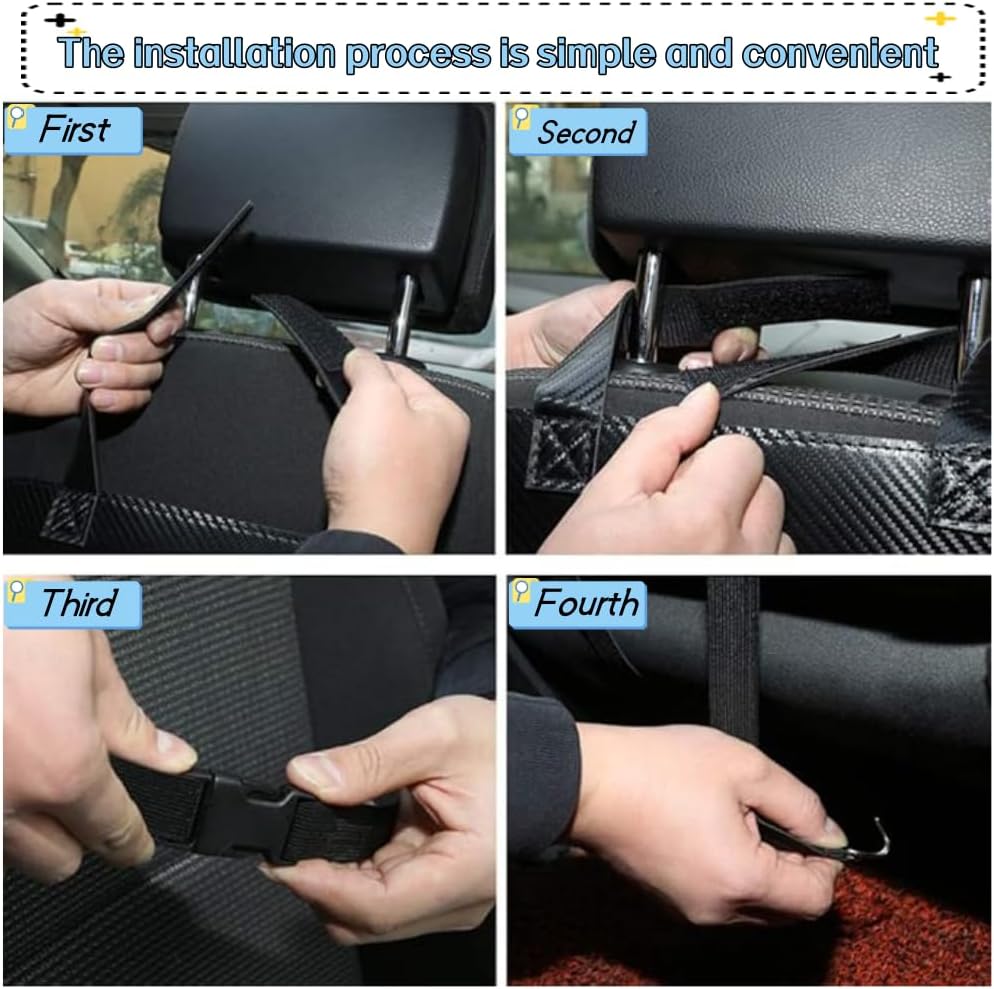 The installation process is simple and convenient

First

Second

Third

Fourth