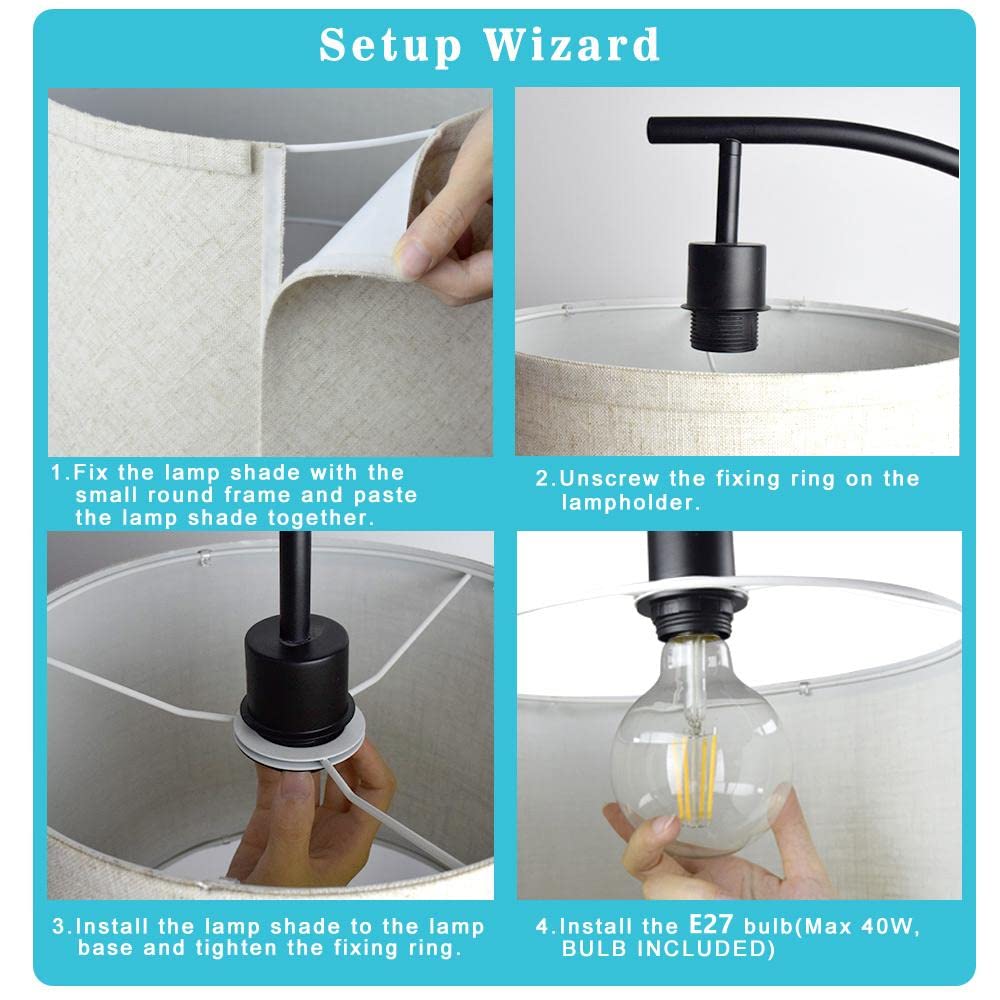 Setup Wizard

1.Fix the lamp shade with the small round frame and paste the lamp shade together.

2.Unscrew the fixing ring on the lampholder.

3.Install the lamp shade to the lamp base and tighten the fixing ring.

4.Install the E27 bulb(Max 40W, BULB INCLUDED)