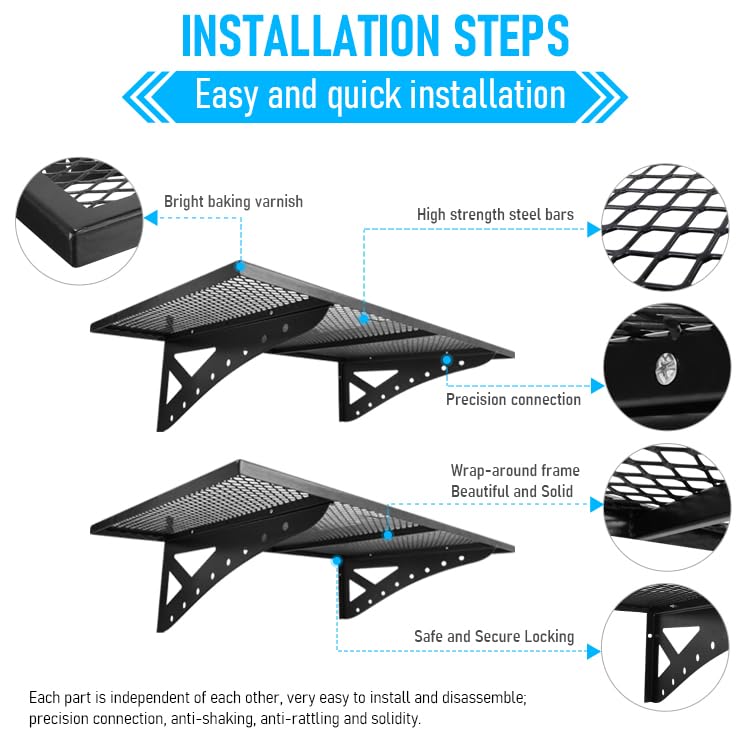 INSTALLATION STEPS

Easy and quick installation

Bright baking varnish

High strength steel bars

Precision connection

Wrap-around frame
Beautiful and Solid

Safe and Secure Locking

Each part is independent of each other, very easy to install and disassemble; precision connection, anti-shaking, anti-rattling and solidity.