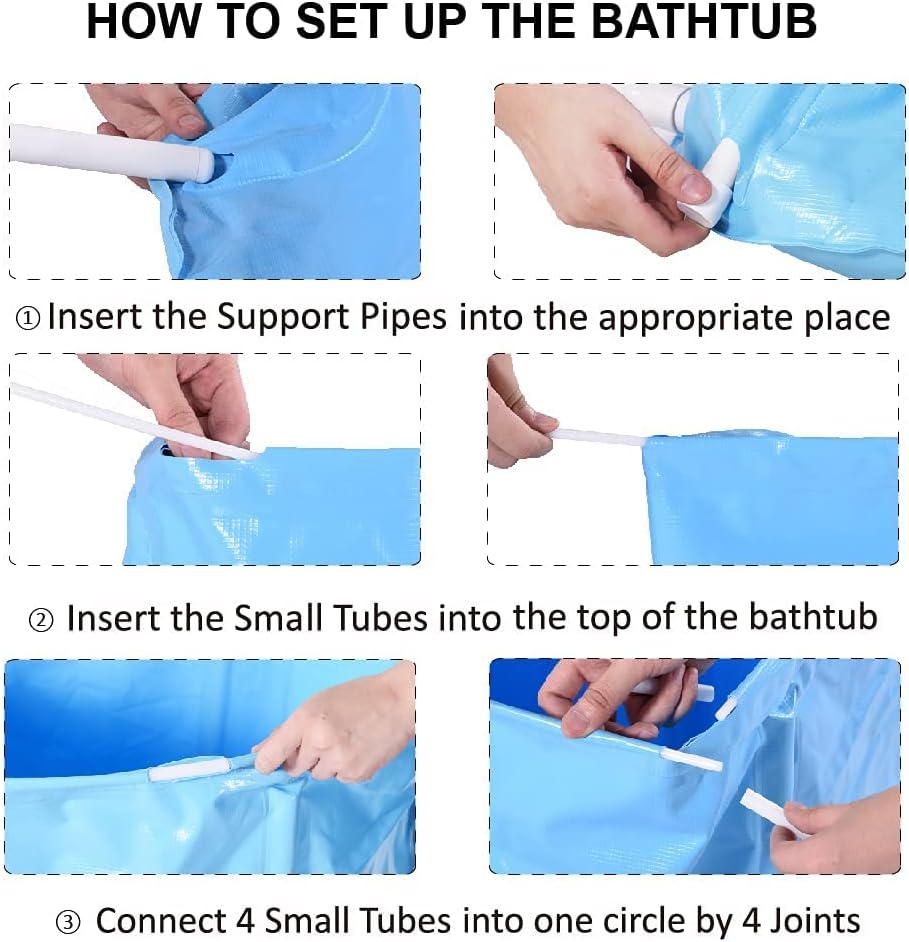 HOW TO SET UP THE BATHTUB

① Insert the Support Pipes into the appropriate place

② Insert the Small Tubes into the top of the bathtub

③ Connect 4 Small Tubes into one circle by 4 Joints