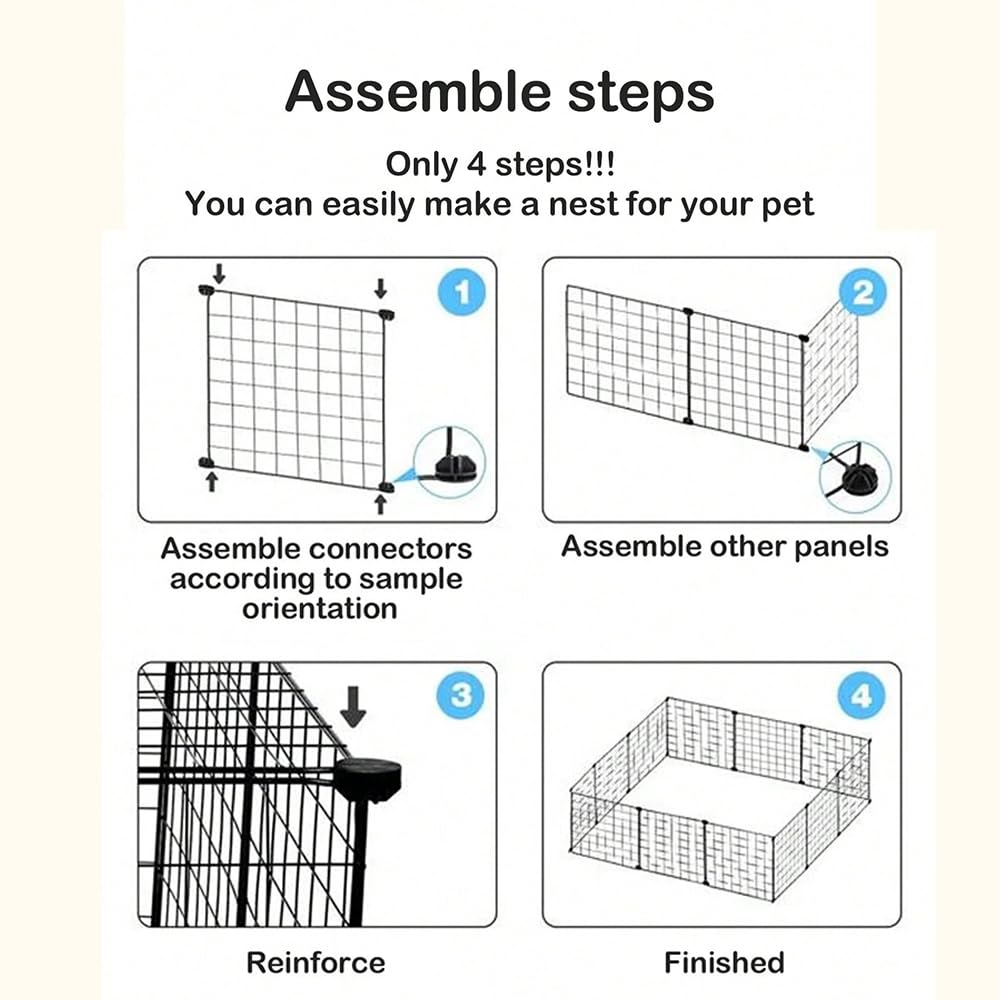 Assemble steps

Only 4 steps!!!
You can easily make a nest for your pet

1

Assemble connectors according to sample orientation

2

Assemble other panels

3

Reinforce

4

Finished