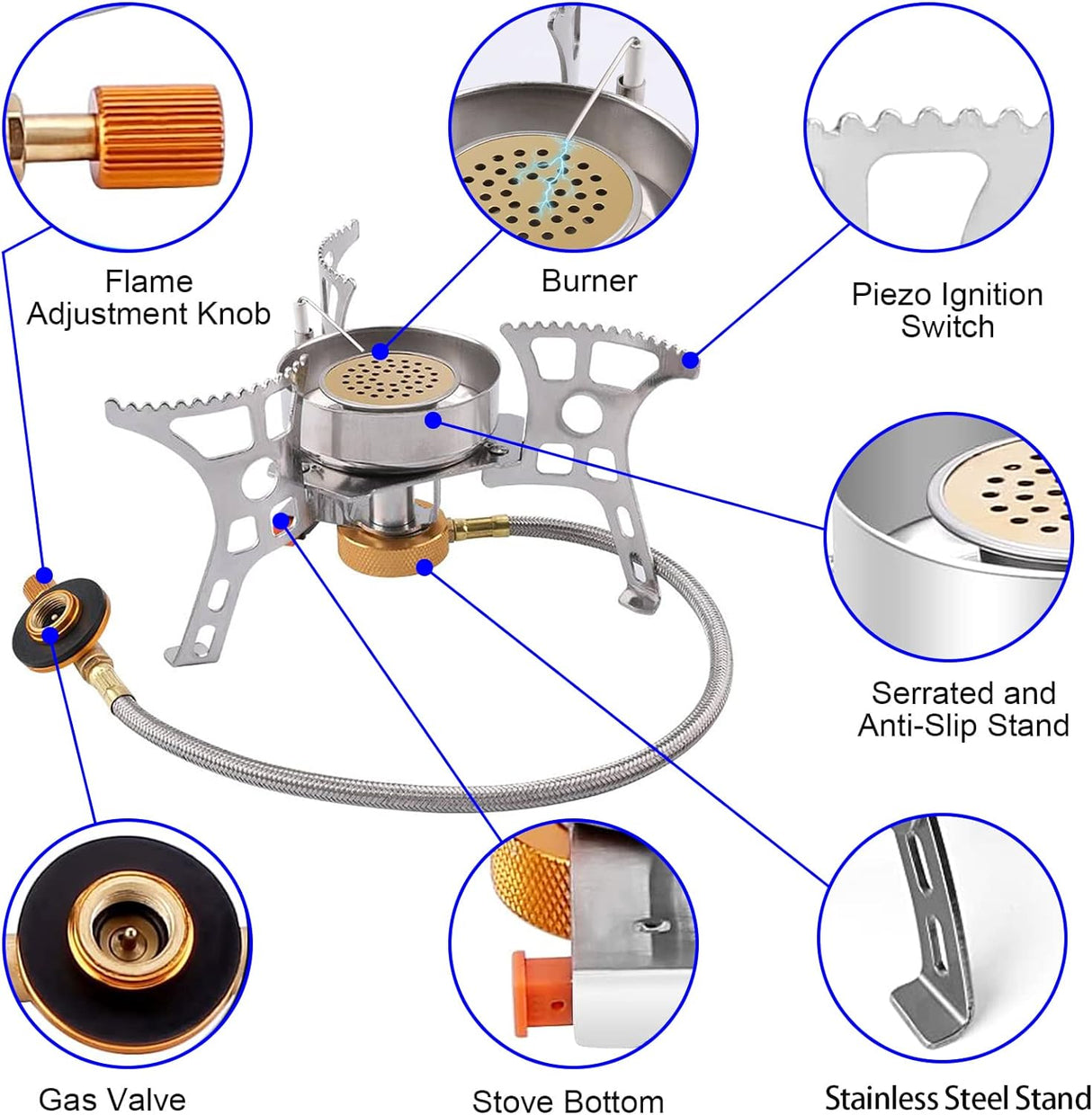 Flame Adjustment Knob

Burner

Piezo Ignition Switch

Serrated and Anti-Slip Stand

Gas Valve

Stove Bottom

Stainless Steel Stand