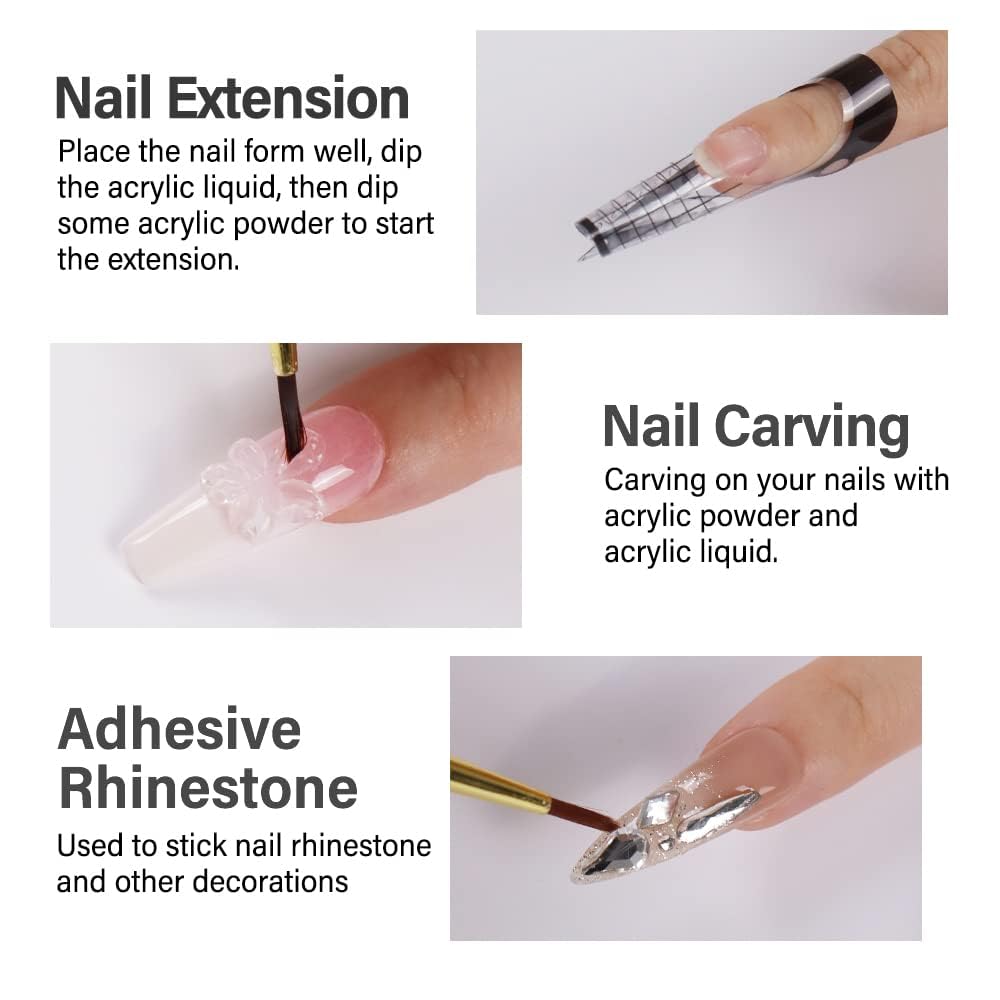 Nail Extension
Place the nail form well, dip the acrylic liquid, then dip some acrylic powder to start the extension.

Nail Carving
Carving on your nails with acrylic powder and acrylic liquid.

Adhesive Rhinestone
Used to stick nail rhinestone and other decorations