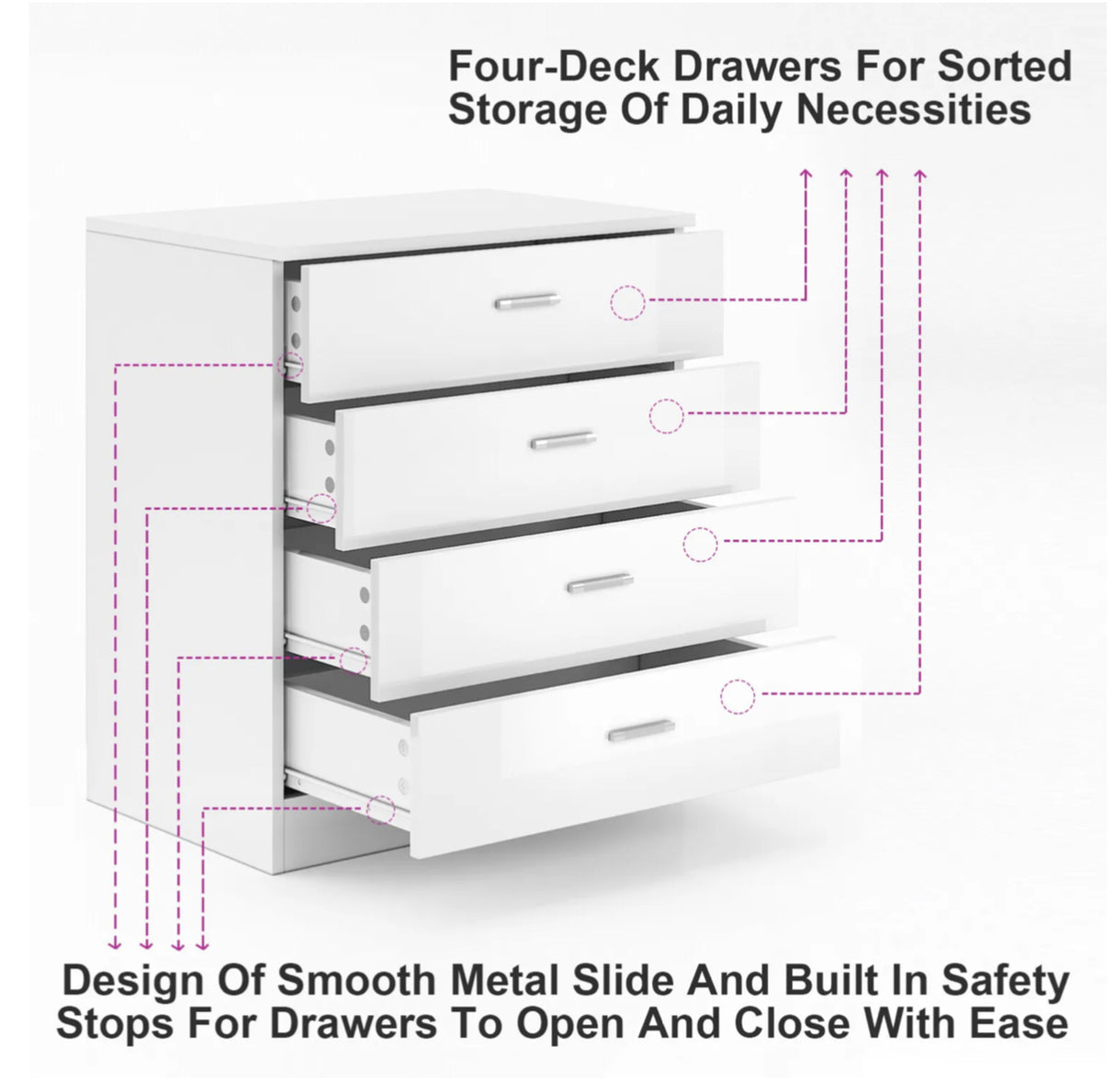 Four-Deck Drawers For Sorted Storage Of Daily Necessities

Design Of Smooth Metal Slide And Built In Safety Stops For Drawers To Open And Close With Ease