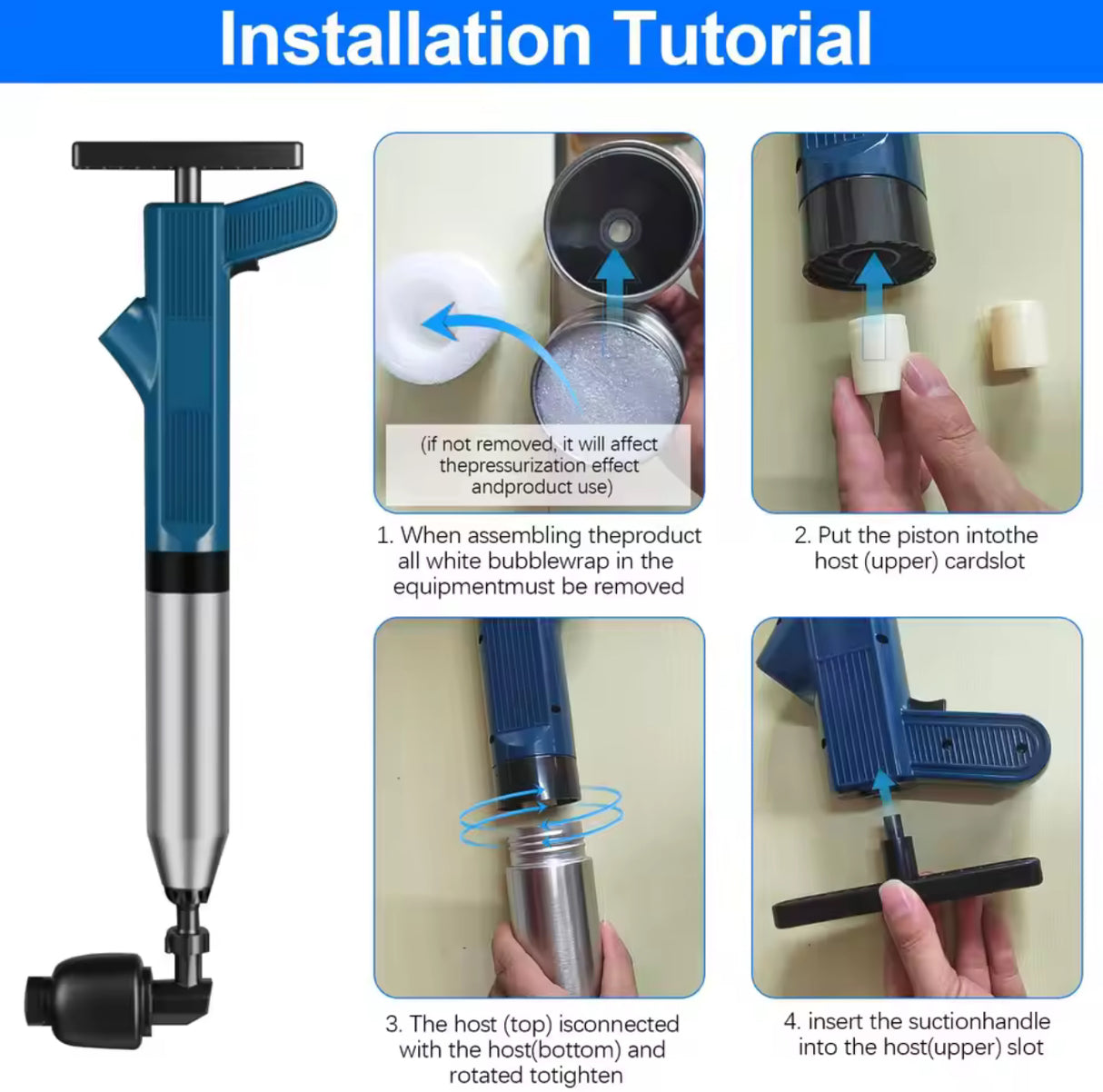 Installation Tutorial

(if not removed, it will affect thepressurization effect andproduct use)

1. When assembling theproduct all white bubblewrap in the equipmentmust be removed

2. Put the piston intothe host (upper) cardslot

3. The host (top) isconnected with the host(bottom) and rotated totighten

4. insert the suctionhandle into the host(upper) slot