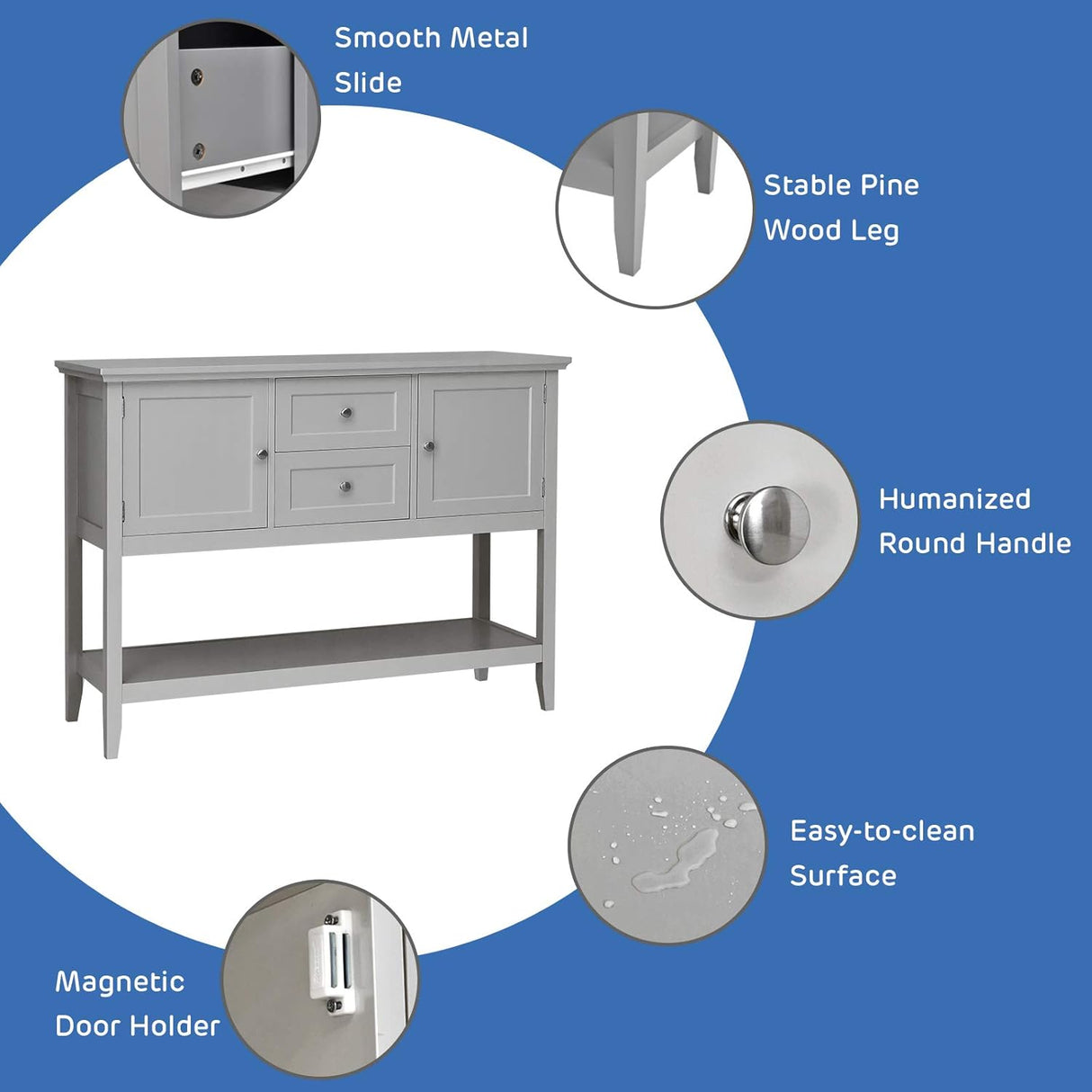 Smooth Metal Slide

Stable Pine Wood Leg

Humanized Round Handle

Easy-to-clean Surface

Magnetic Door Holder